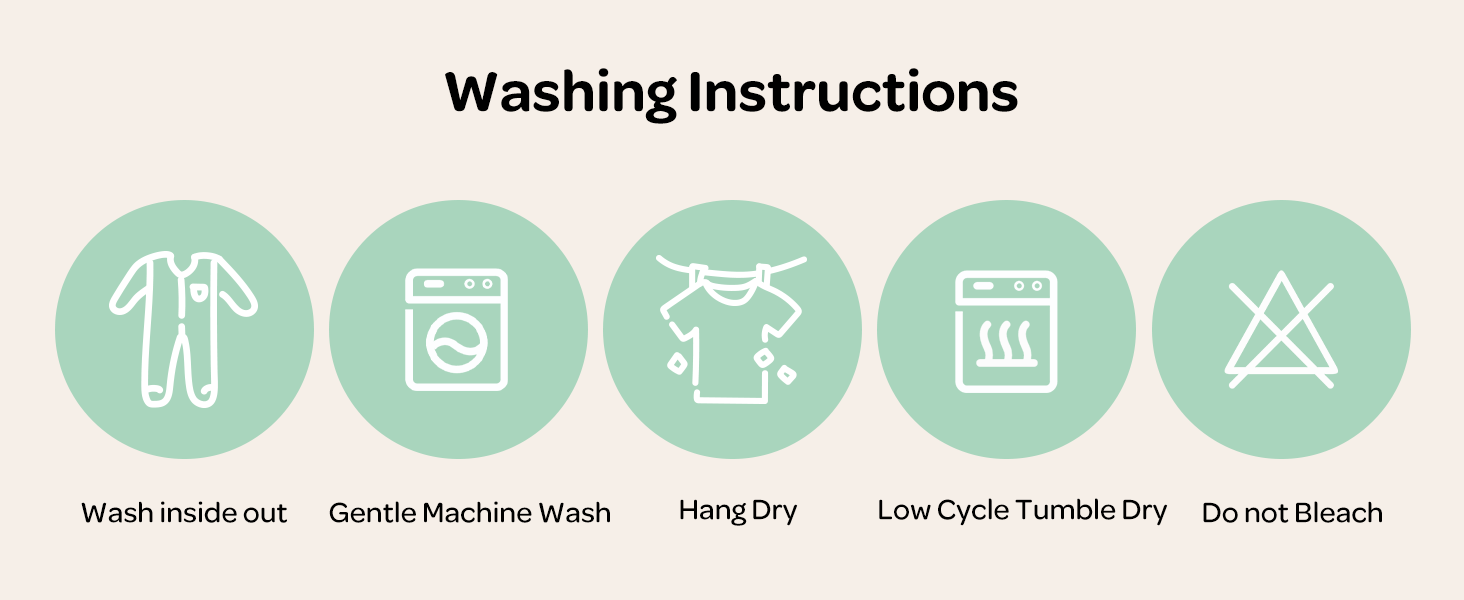 Washing Instructions

Wash inside out

Gentle Machine Wash

Hang Dry

Low Cycle Tumble Dry

Do not Bleach