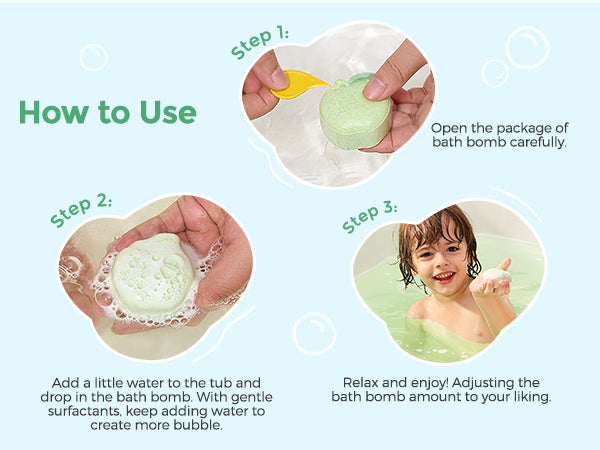 How to Use

Step 1:

Open the package of bath bomb carefully.

Step 2:

Add a little water to the tub and drop in the bath bomb. With gentle surfactants, keep adding water to create more bubble.

Step 3:

Relax and enjoy! Adjusting the bath bomb amount to your liking.