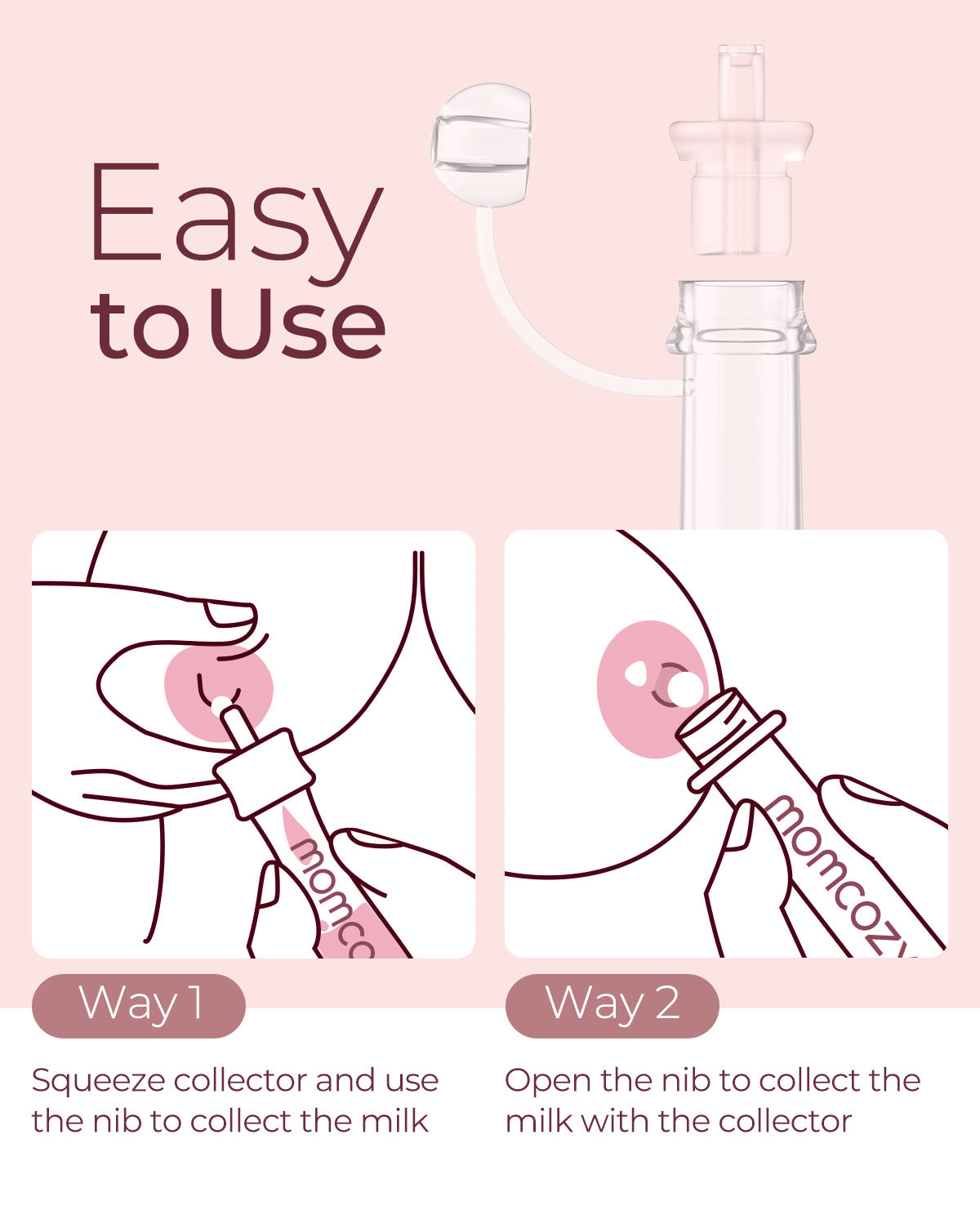 Easy
to Use

momco

momcozy

Way 1

Squeeze collector and use the nib to collect the milk

Way 2

Open the nib to collect the milk with the collector